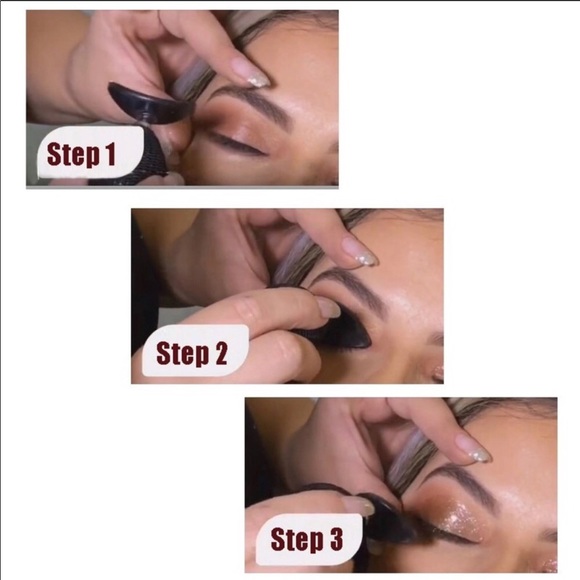 Step 1

Step 2

Step 3